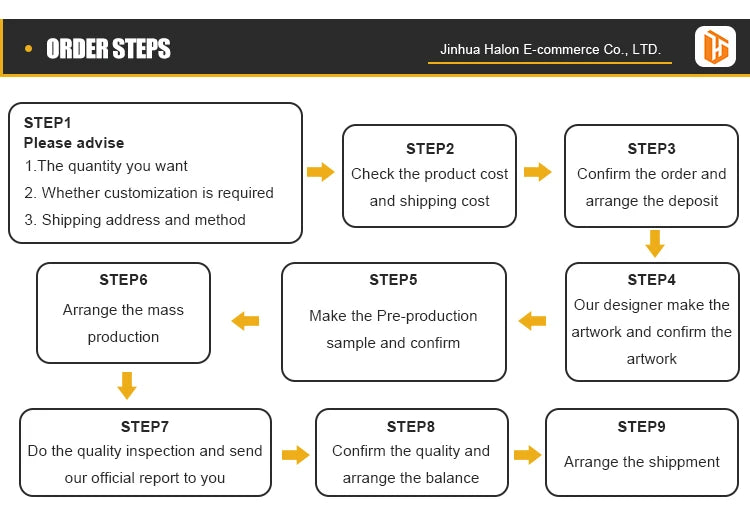 • ORDER STEPS

Jinhua Halon E-commerce Co., LTD.

STEP1
Please advise
1.The quantity you want
2. Whether customization is required
3. Shipping address and method

STEP2
Check the product cost and shipping cost

STEP3
Confirm the order and arrange the deposit

STEP4
Our designer make the artwork and confirm the artwork

STEP5
Make the Pre-production sample and confirm

STEP6
Arrange the mass production

STEP7
Do the quality inspection and send our official report to you

STEP8
Confirm the quality and arrange the balance

STEP9
Arrange the shippment