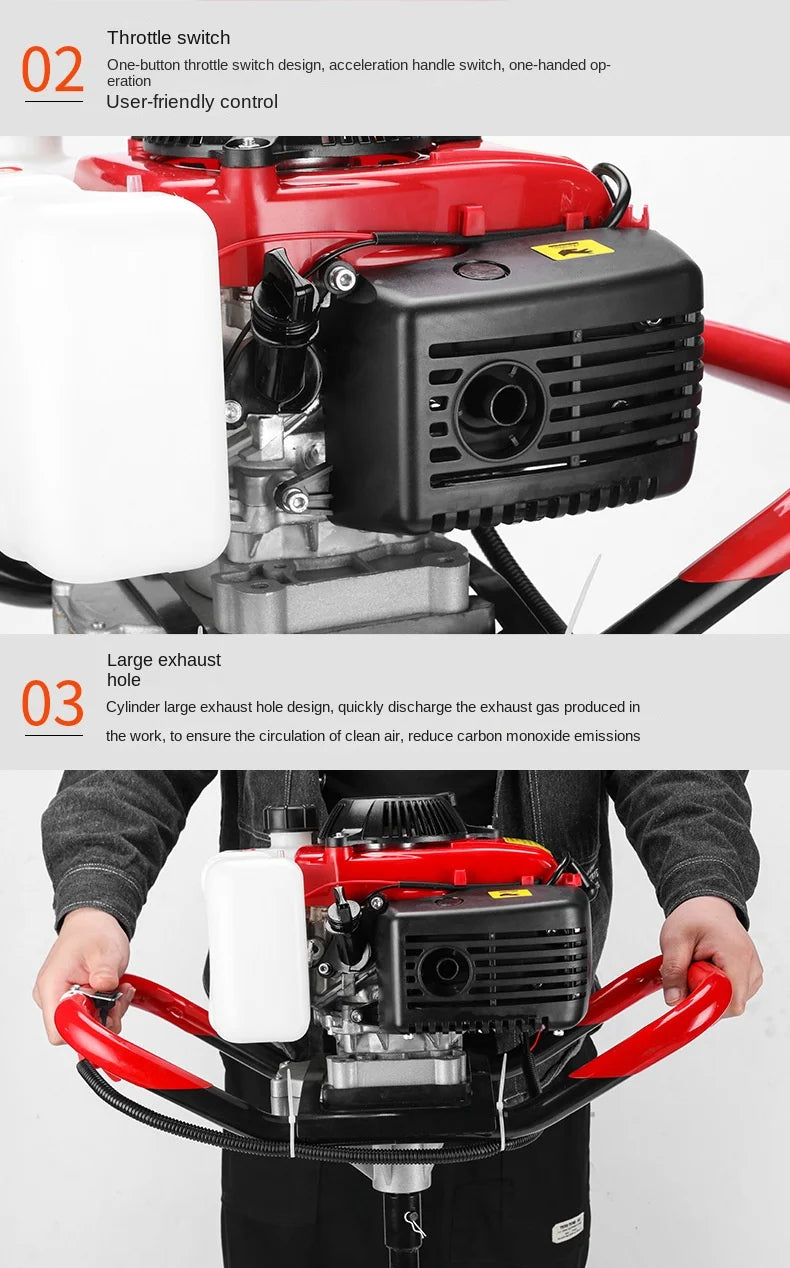 02

Throttle switch

One-button throttle switch design, acceleration handle switch, one-handed operation

User-friendly control

03

Large exhaust hole

Cylinder large exhaust hole design, quickly discharge the exhaust gas produced in the work, to ensure the circulation of clean air, reduce carbon monoxide emissions