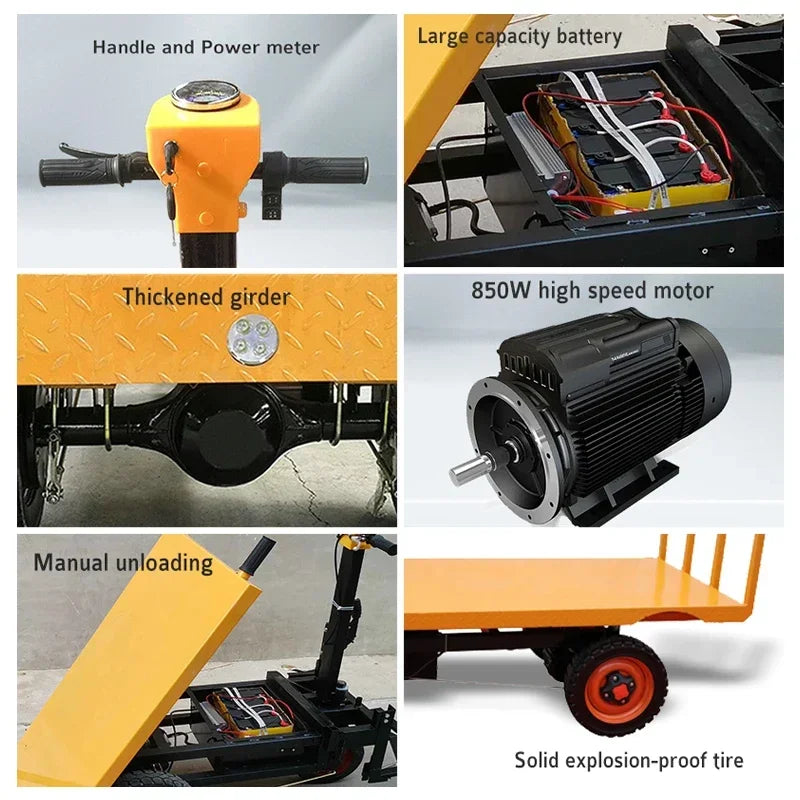 Handle and Power meter

Large capacity battery

Thickened girder

850W high speed motor

Manual unloading

Solid explosion-proof tire