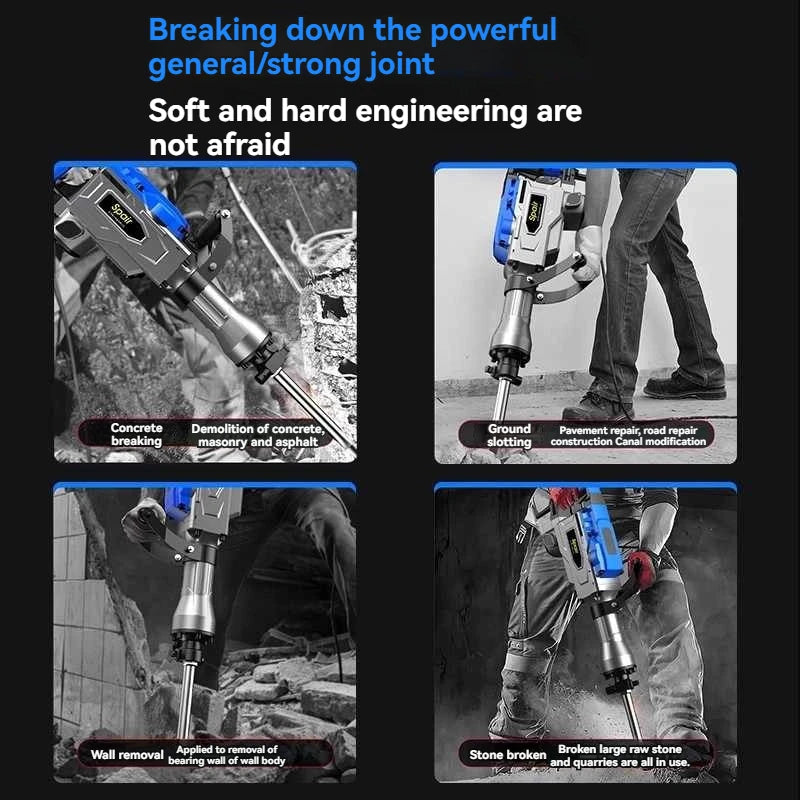 Breaking down the powerful general/strong joint

Soft and hard engineering are not afraid

Spair

Concrete breaking

Demolition of concrete, masonry and asphalt

Spair

Ground slotting

Pavement repair, road repair construction Canal modification

Wall removal

Applied to removal of bearing wall of wall body

Stone broken

Broken large raw stone and quarries are all in use.