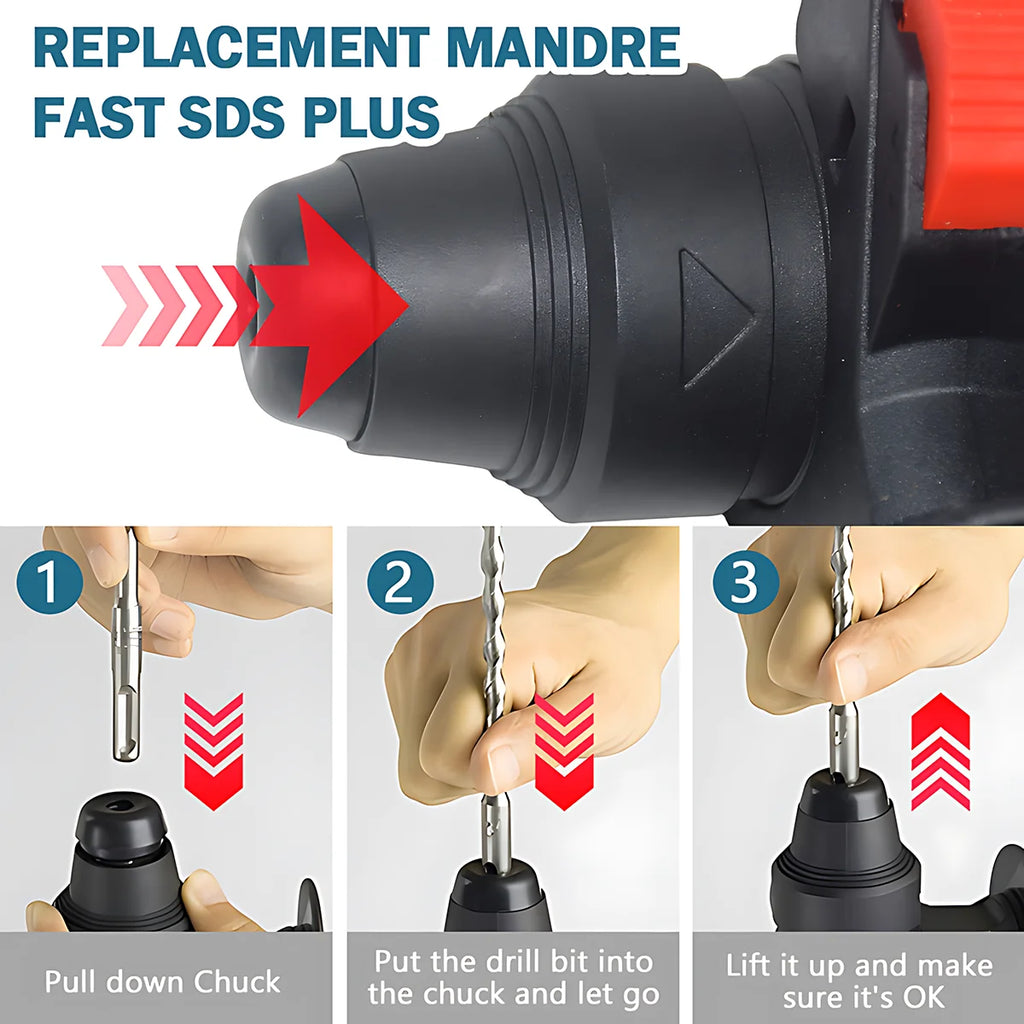 REPLACEMENT MANDRE
FAST SDS PLUS

1

Pull down Chuck

2

Put the drill bit into the chuck and let go

3

Lift it up and make sure it's OK